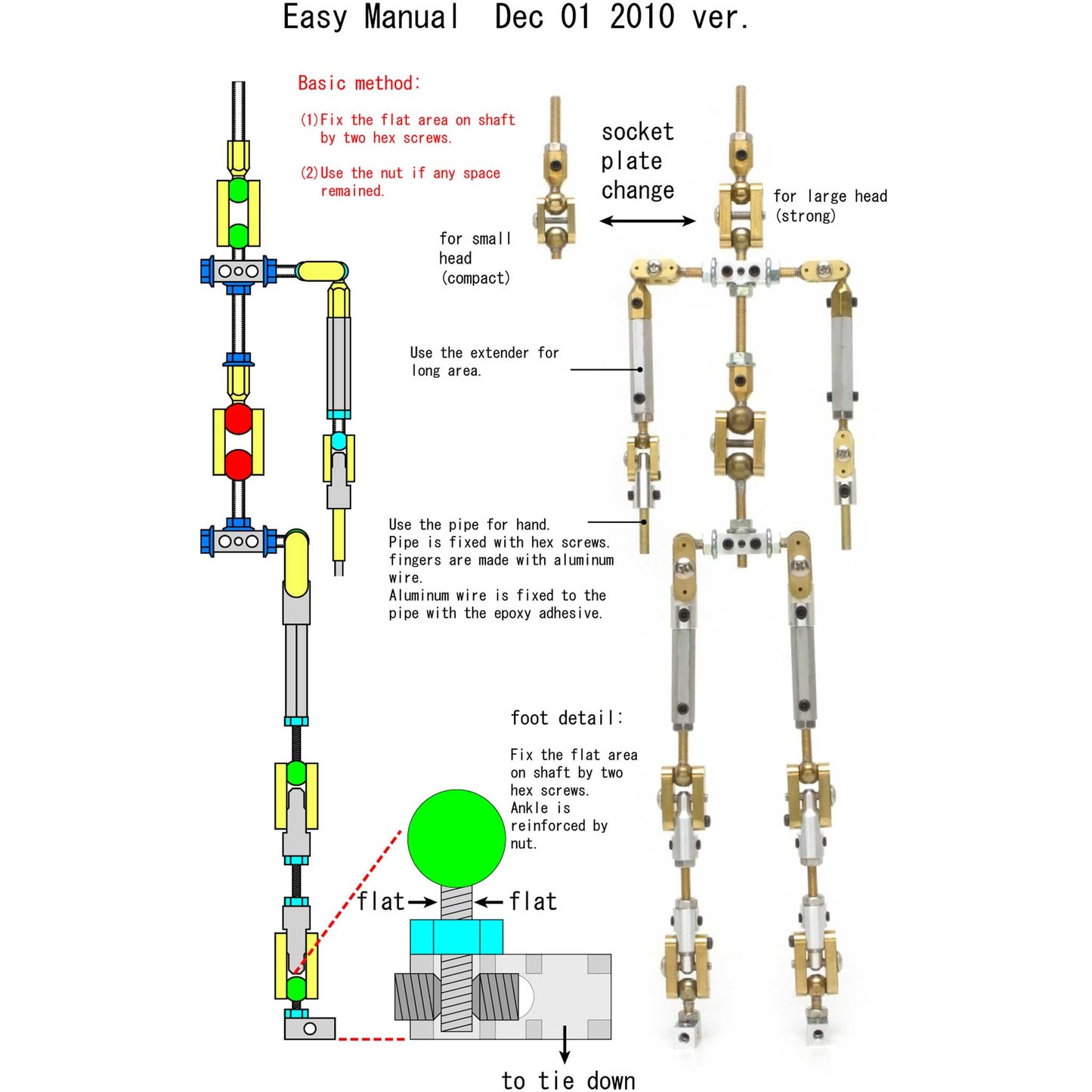 Easy Manual Dec 01 2010 ver.

Basic method:

(1)Fix the flat area on shaft by two hex screws.

(2)Use the nut if any space remained.

socket plate change

for small head (compact)

for large head (strong)

Use the extender for long area.

Use the pipe for hand. Pipe is fixed with hex screws. fingers are made with aluminum wire. Aluminum wire is fixed to the pipe with the epoxy adhesive.

foot detail:

Fix the flat area on shaft by two hex screws. Ankle is reinforced by nut.

flat

flat

to tie down