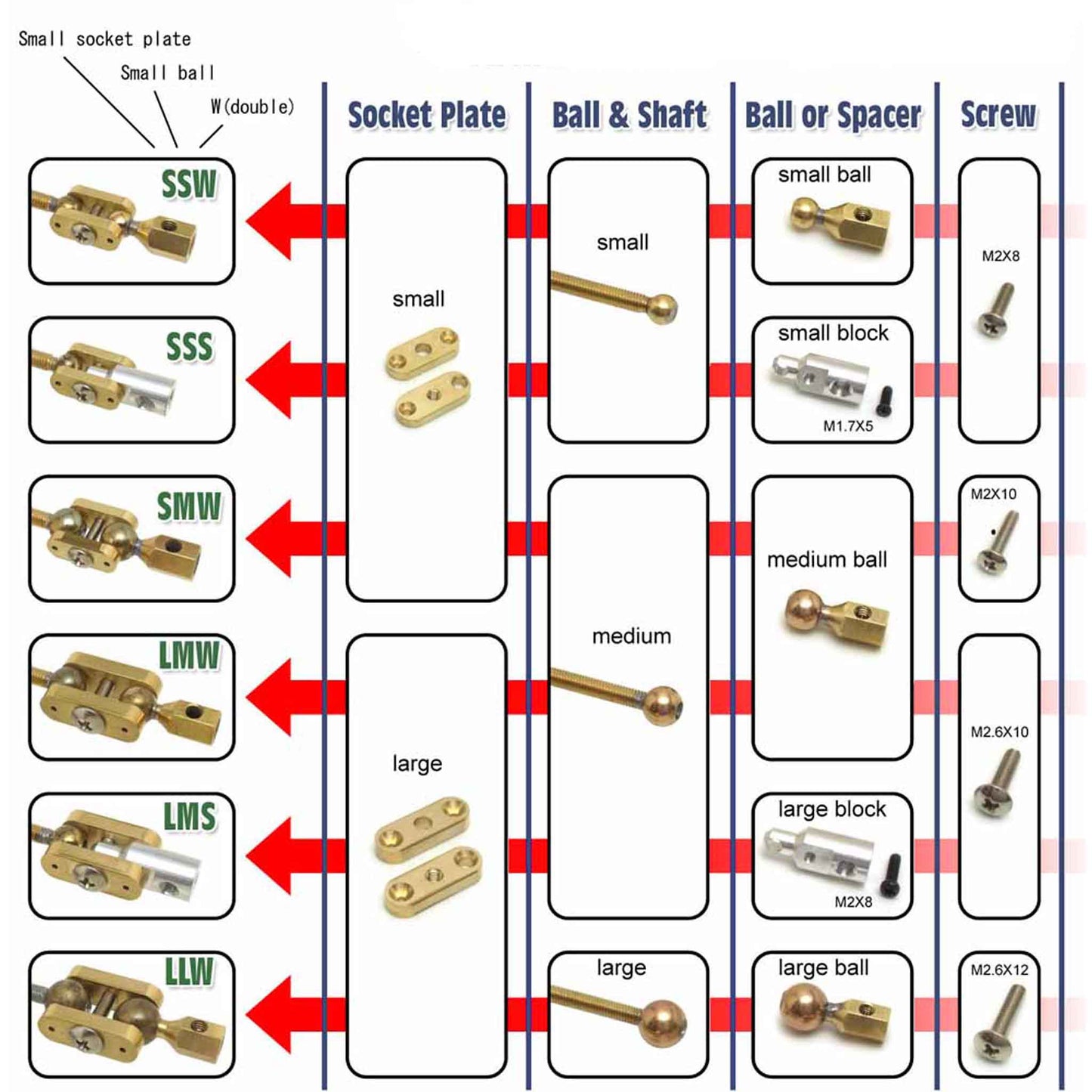 Small socket plate
Small ball
W(double)

Socket Plate
Ball & Shaft
Ball or Spacer
Screw

SSW
SSS
SMW
LMW
LMS
LLW

small
large

small
medium
large

small ball
small block
M1.7X5
medium ball
large block
M2X8
large ball

M2X8
M2X10
M2.6X10
M2.6X12